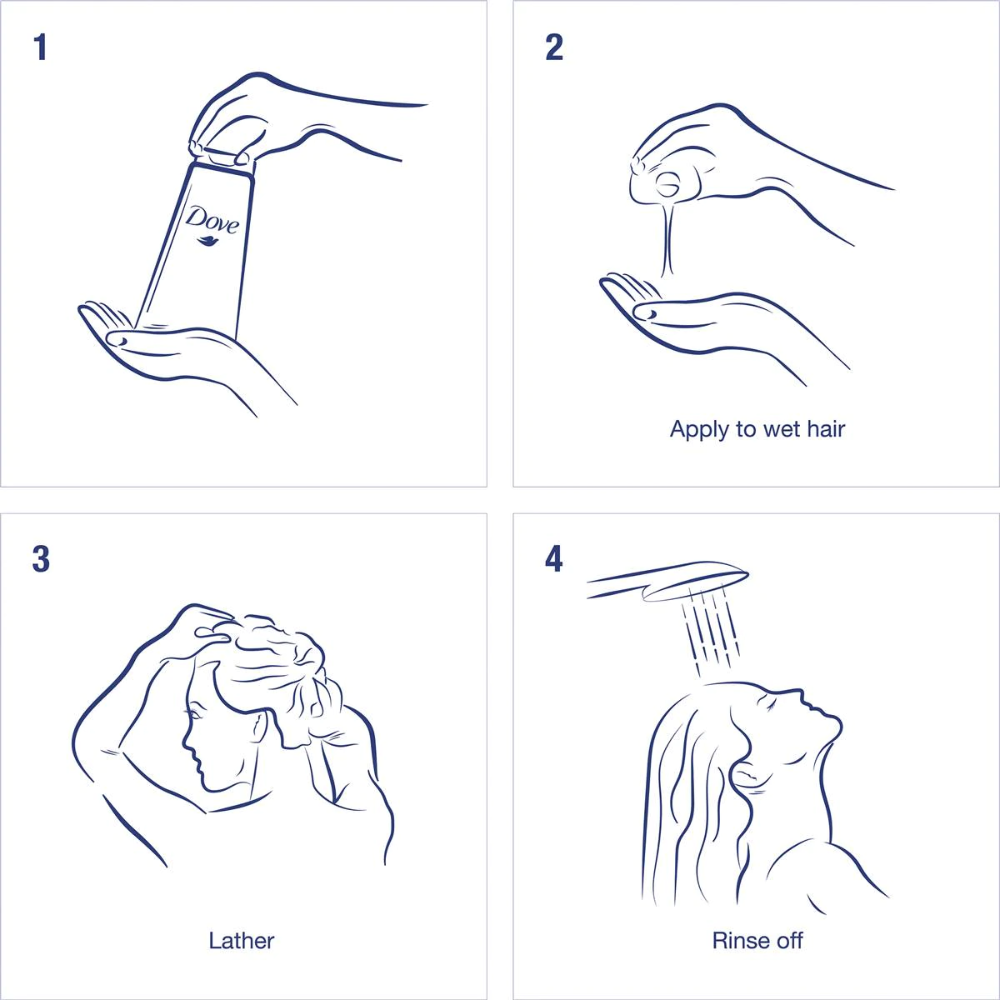 1

Dove

2

Apply to wet hair

3

Lather

4

Rinse off