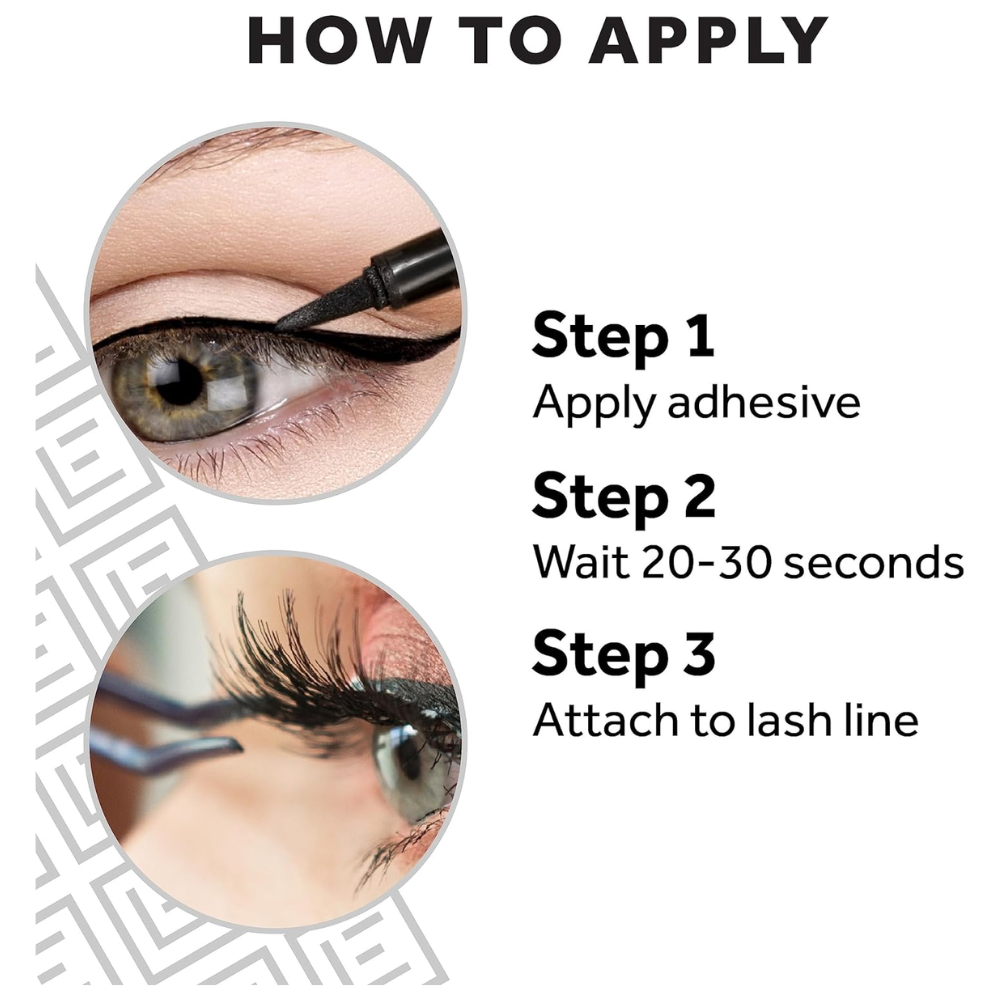 HOW TO APPLY

Step 1
Apply adhesive

Step 2
Wait 20-30 seconds

Step 3
Attach to lash line