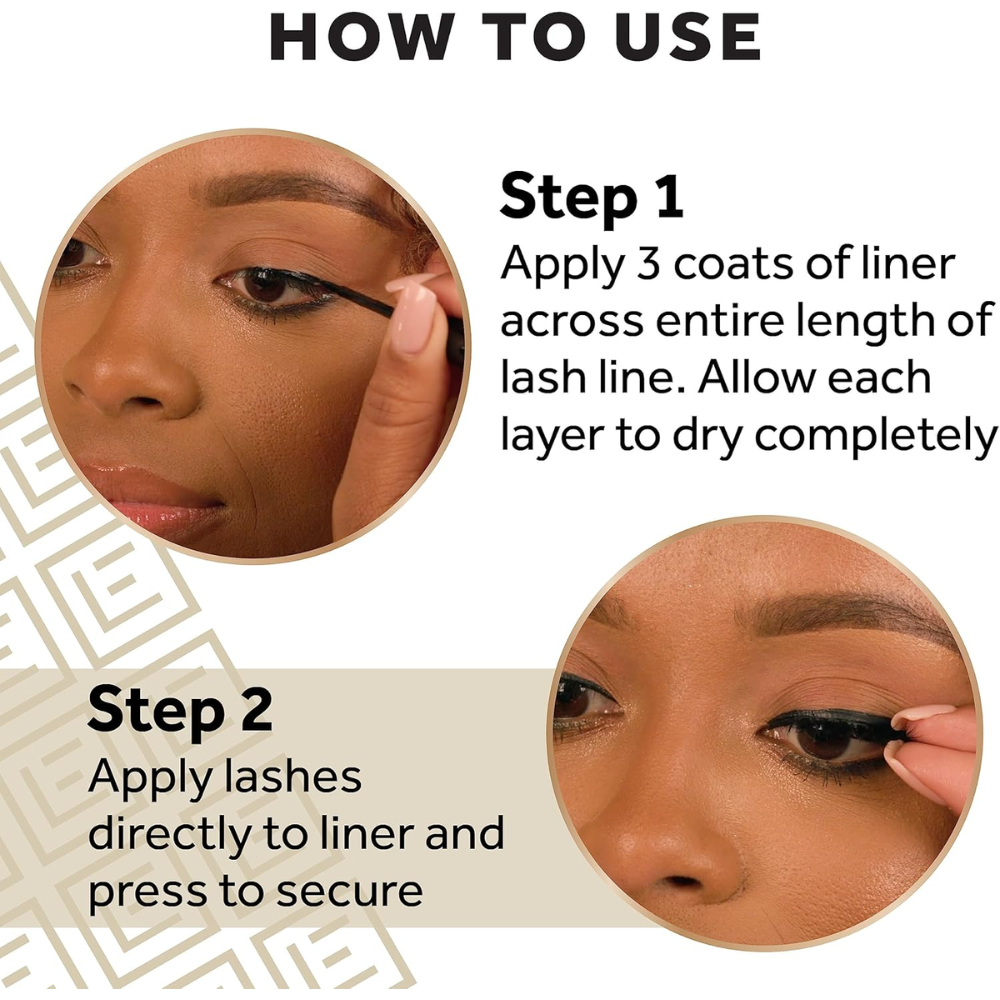 HOW TO USE

Step 1
Apply 3 coats of liner across entire length of lash line. Allow each layer to dry completely

Step 2
Apply lashes directly to liner and press to secure