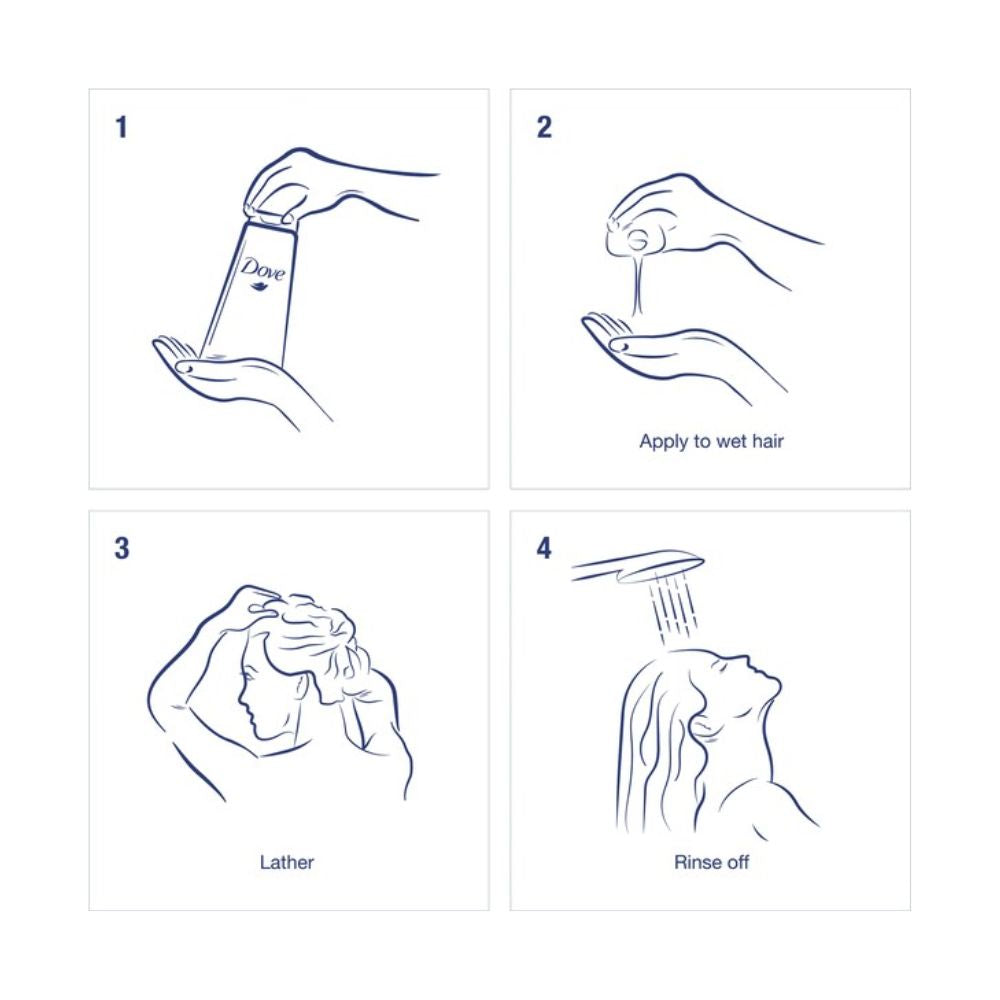 1

Dove

2

Apply to wet hair

3

Lather

4

Rinse off