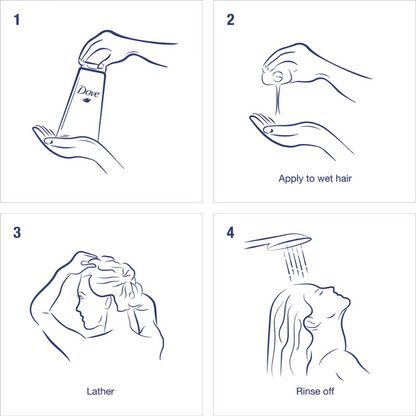 1

Dove

2

Apply to wet hair

3

Lather

4

Rinse off