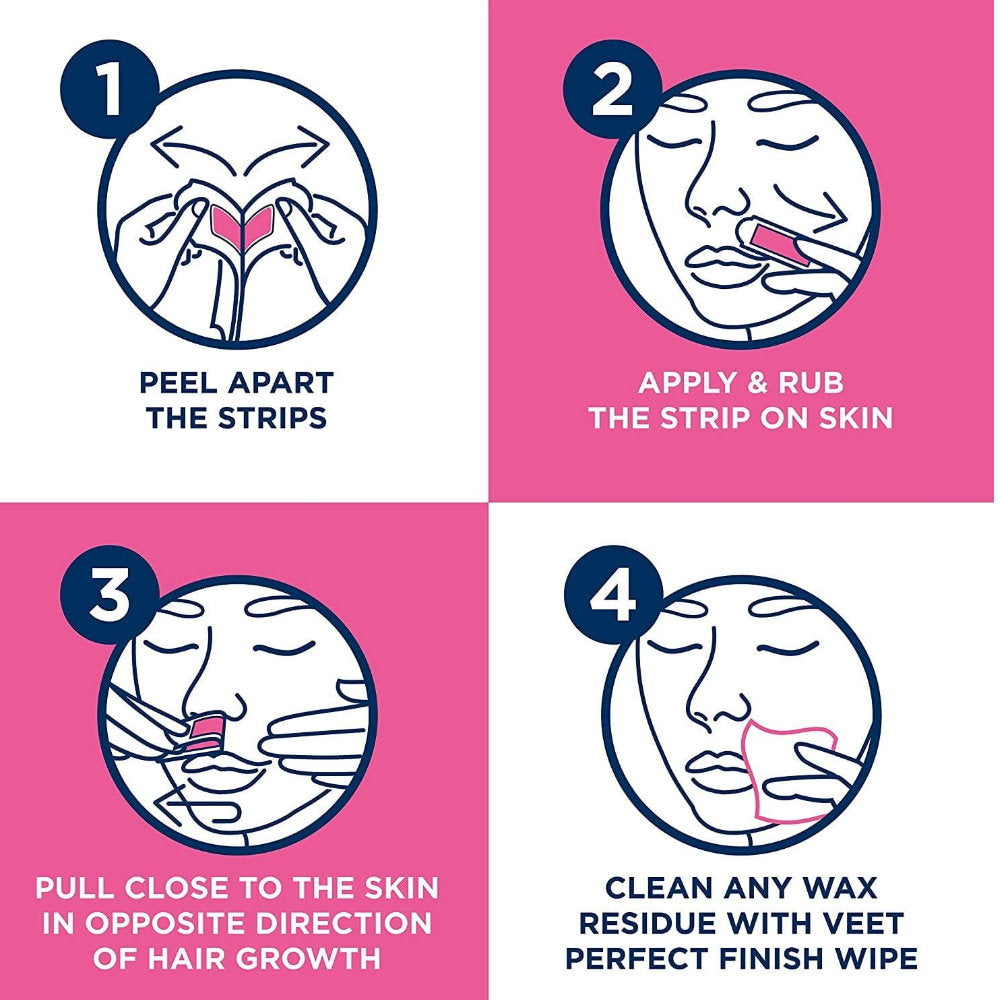 1
PEEL APART THE STRIPS

2
APPLY & RUB THE STRIP ON SKIN

3
PULL CLOSE TO THE SKIN IN OPPOSITE DIRECTION OF HAIR GROWTH

4
CLEAN ANY WAX RESIDUE WITH VEET PERFECT FINISH WIPE