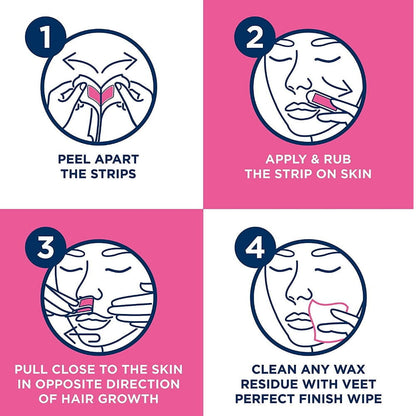 1

PEEL APART THE STRIPS

2

APPLY & RUB THE STRIP ON SKIN

3

PULL CLOSE TO THE SKIN IN OPPOSITE DIRECTION OF HAIR GROWTH

4

CLEAN ANY WAX RESIDUE WITH VEET PERFECT FINISH WIPE